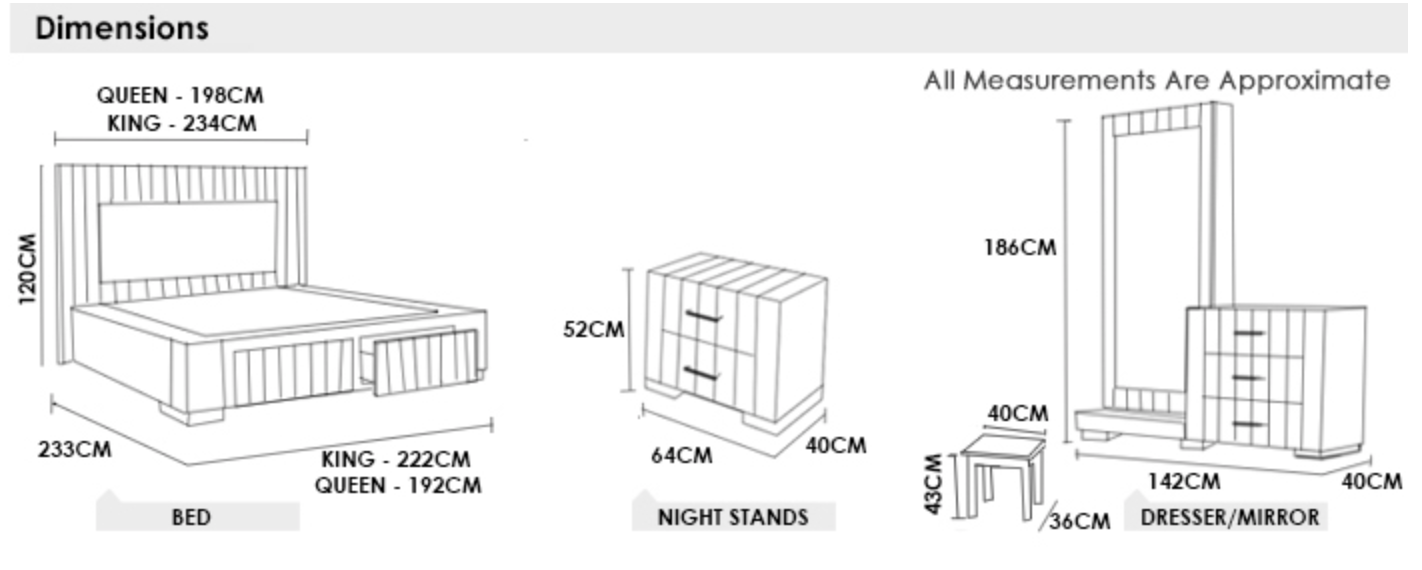 Dimensions

All Measurements Are Approximate

QUEEN - 198CM
KING - 234CM

120CM

233CM

KING - 222CM
QUEEN - 192CM

BED

52CM

64CM

40CM

NIGHT STANDS

186CM

40CM

43CM

36CM

142CM

40CM

DRESSER/MIRROR