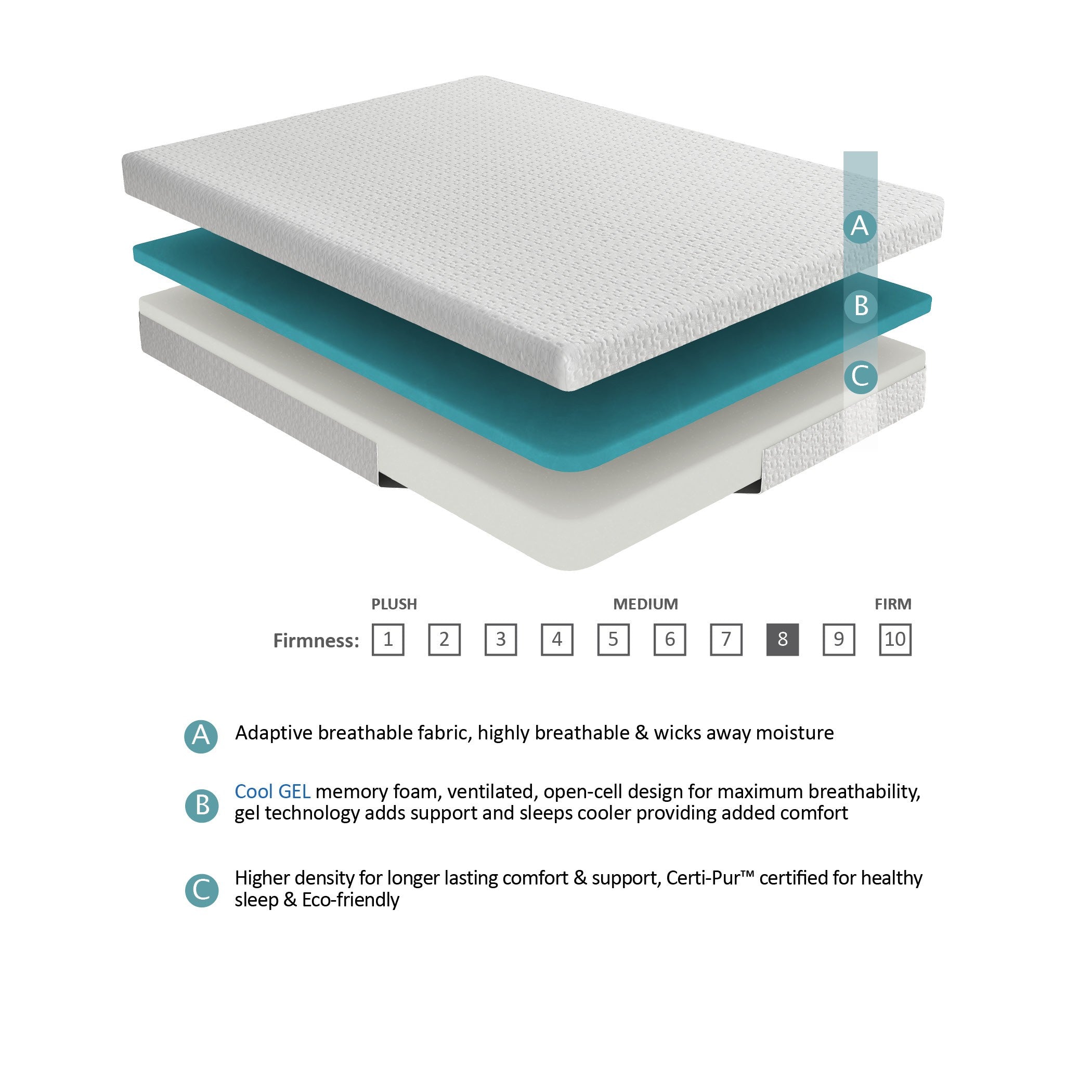 A

B

C

PLUSH MEDIUM FIRM

Firmness: 1 2 3 4 5 6 7 8 9 10

A Adaptive breathable fabric, highly breathable & wicks away moisture

B Cool GEL memory foam, ventilated, open-cell design for maximum breathability, gel technology adds support and sleeps cooler providing added comfort

C Higher density for longer lasting comfort & support, Certi-Pur™ certified for healthy sleep & Eco-friendly